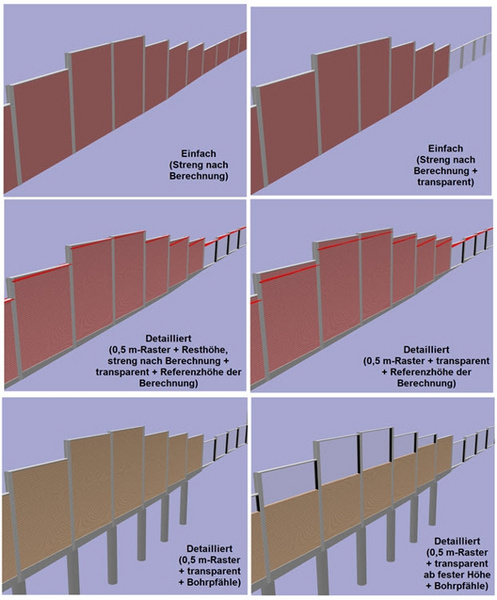 Einfach
(Streng nach
Berechnung)

Einfach
(Streng nach
Berechnung +
transparent)

Detailliert
(0,5 m-Raster + Resthöhe,
streng nach Berechnung +
transparent + Referenzhöhe der
Berechnung)

Detailliert
(0,5 m-Raster + transparent
+ Referenzhöhe der
Berechnung)

Detailliert
(0,5 m-Raster
+ transparent
+ Bohrpfähle)

Detailliert
(0,5 m-Raster
+ transparent
ab fester Höhe
+ Bohrpfähle)